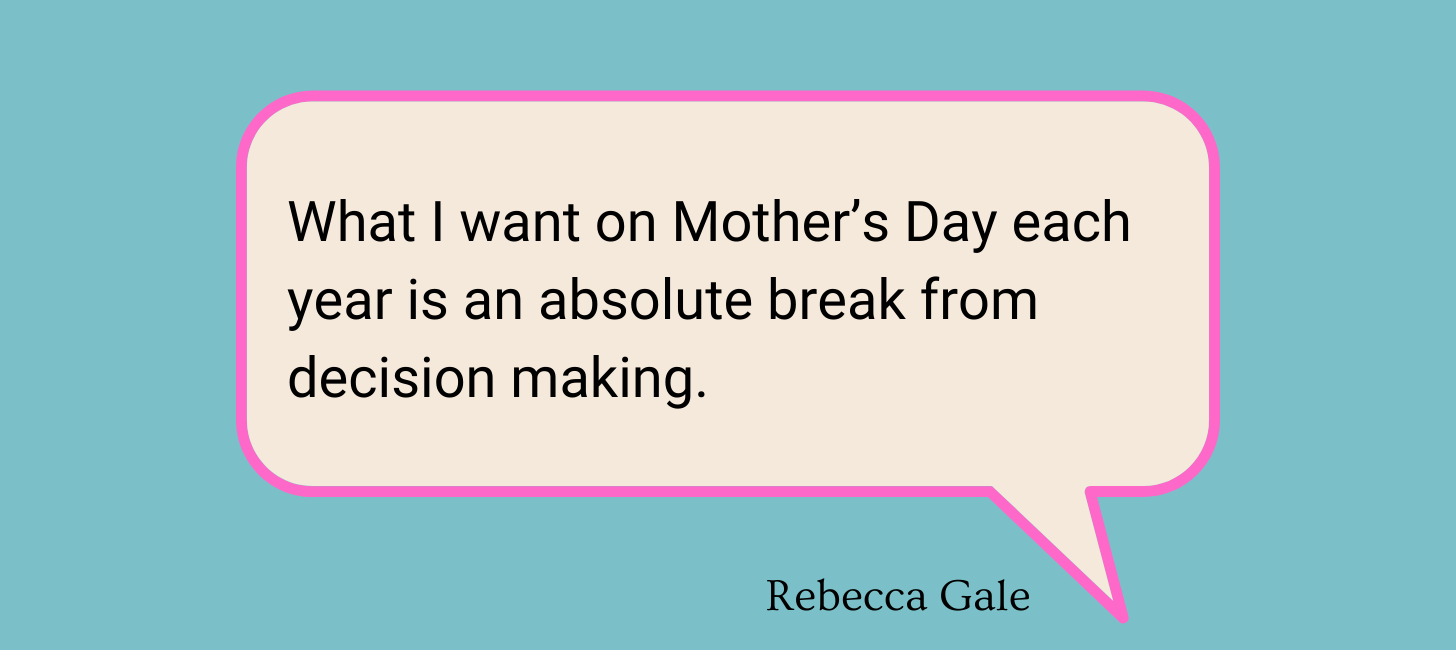 What I want on Mother's Day each year is an absolute break from decision making.

Rebecca Gale